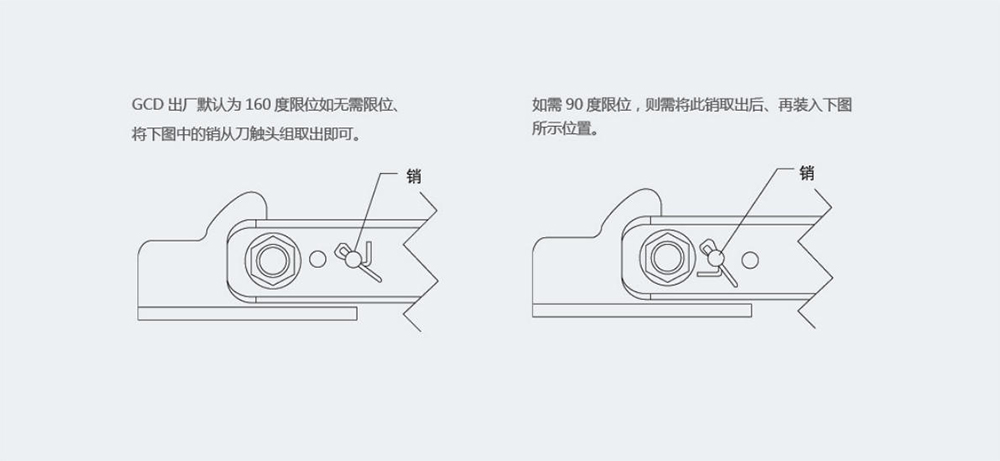 GCD 出厂默认为 160 度限位如无需限位、将下图中的销从刀触头组取出即可。

销

如需 90 度限位，则需将此销取出后、再装入下图所示位置。

销